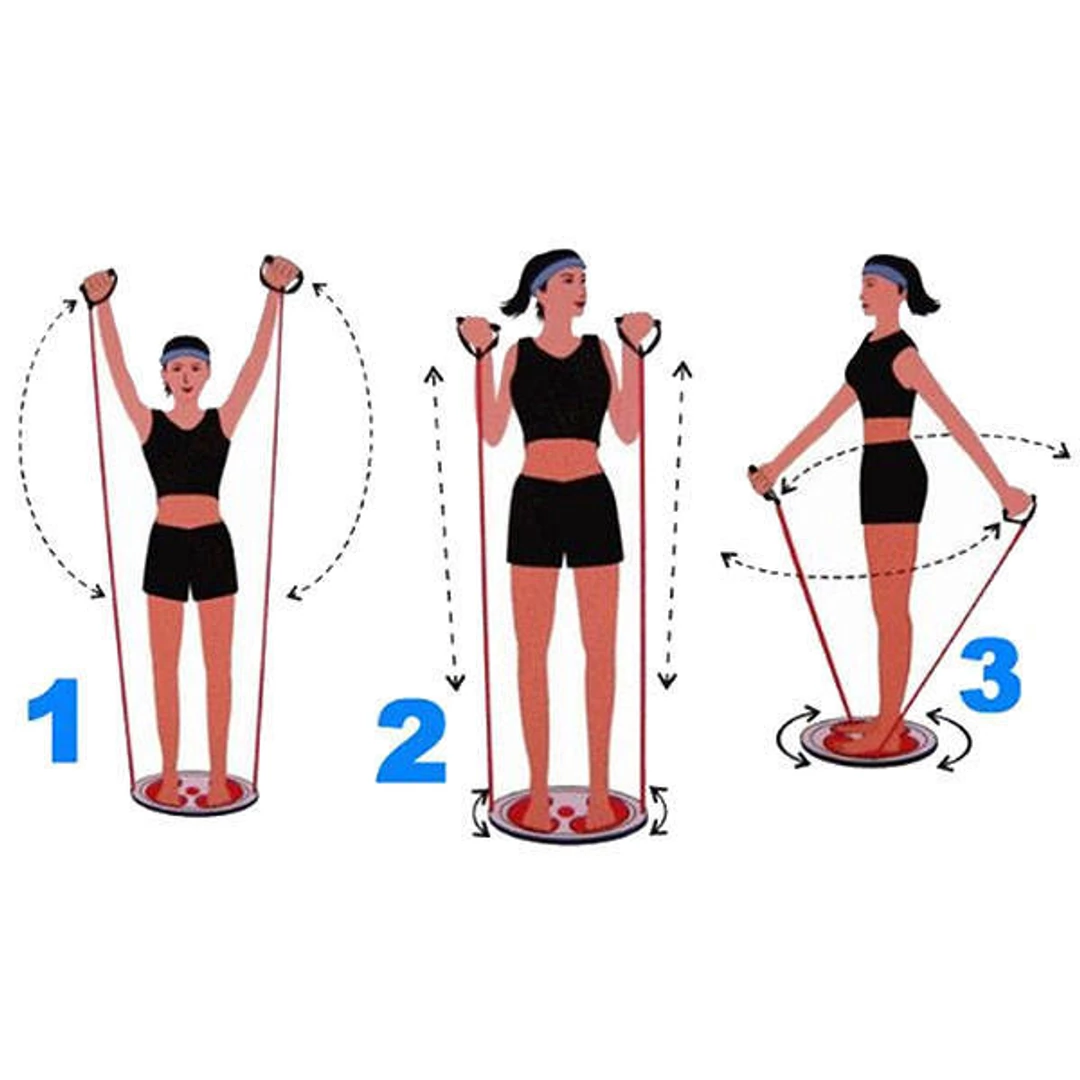 1

2

3