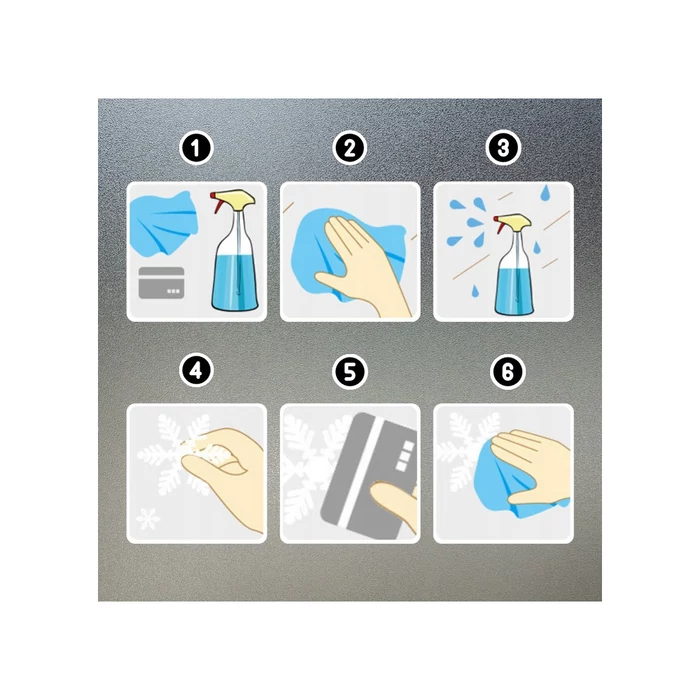 1
2
3
4
5
6